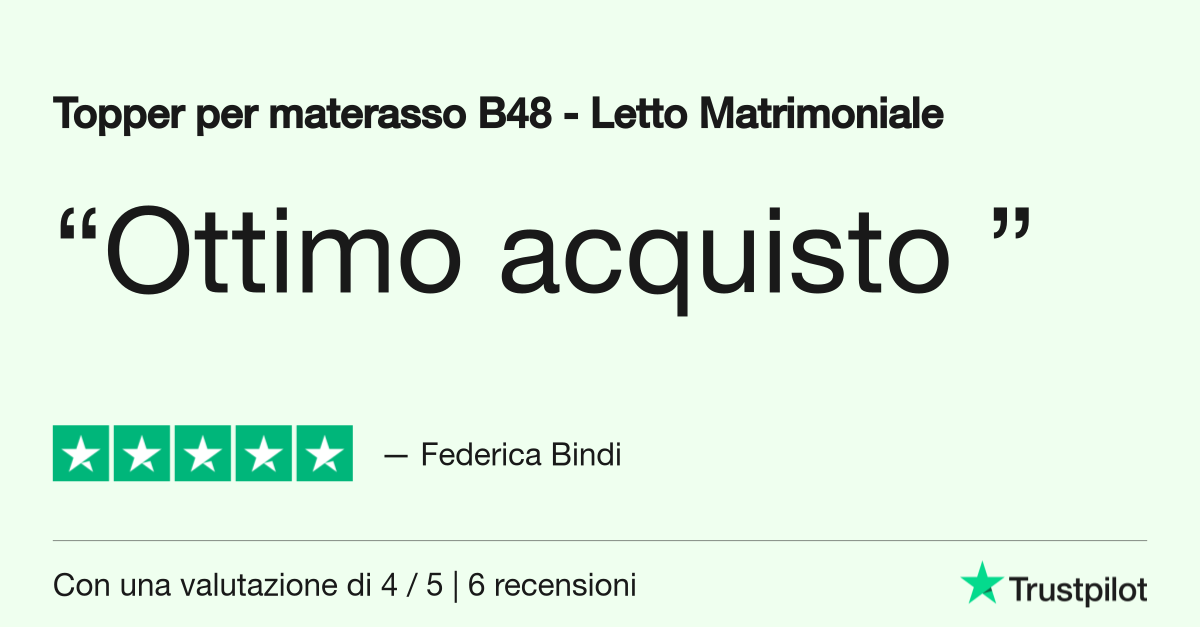 Topper per materasso B48 - Letto Matrimoniale

"Ottimo acquisto "

— Federica Bindi

Con una valutazione di 4 / 5 | 6 recensioni

Trustpilot